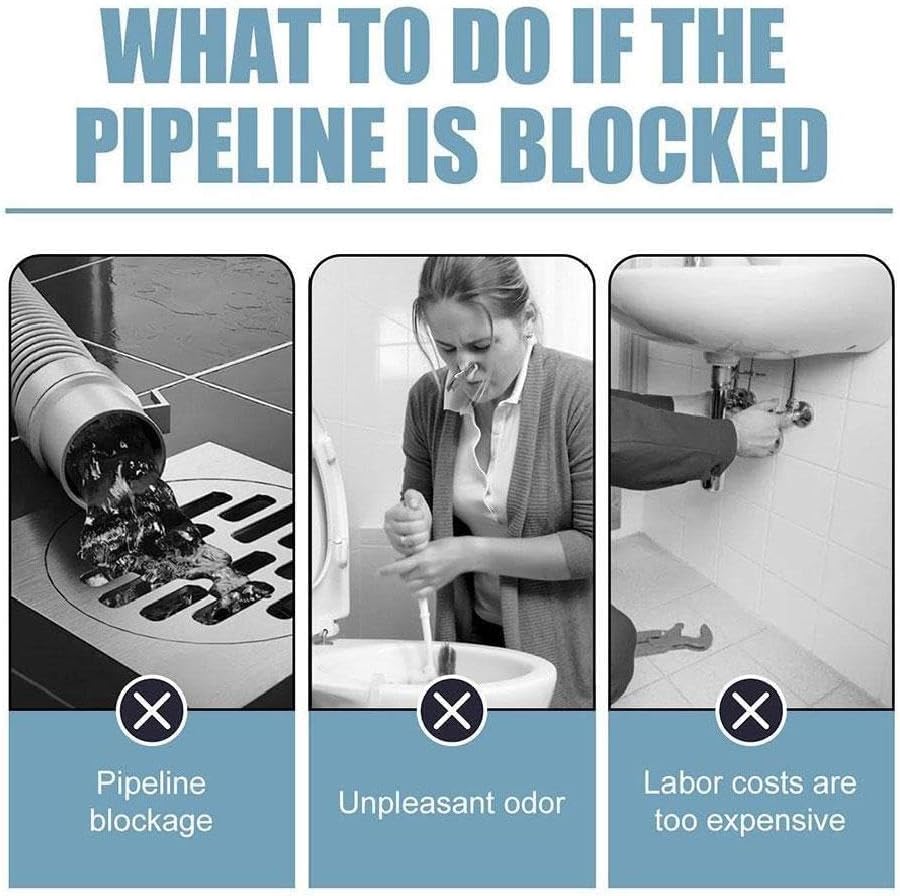 WHAT TO DO IF THE PIPELINE IS BLOCKED

Pipeline blockage

Unpleasant odor

Labor costs are too expensive